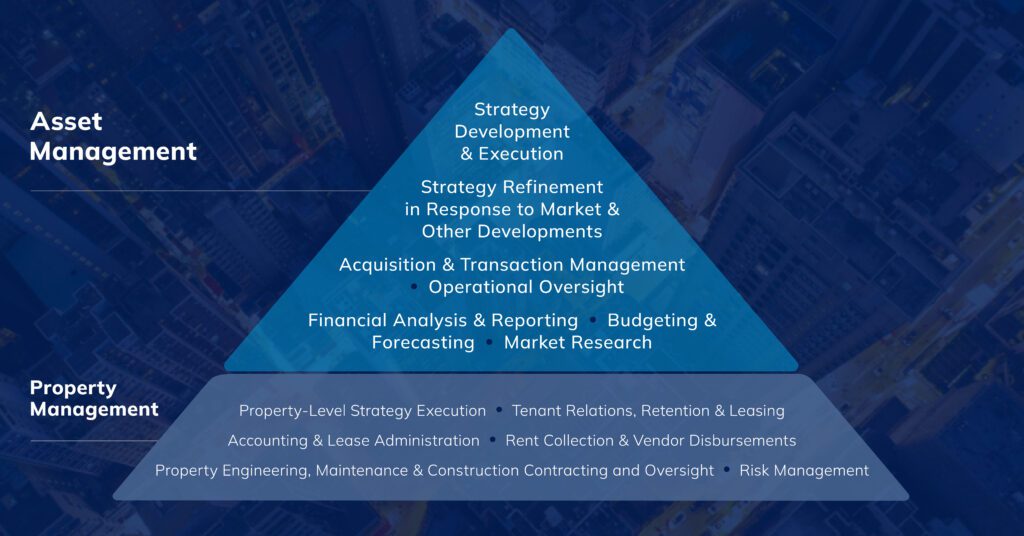 Asset Management

Strategy Development & Execution

Strategy Refinement in Response to Market & Other Developments

Acquisition & Transaction Management • Operational Oversight

Financial Analysis & Reporting • Budgeting & Forecasting • Market Research

Property Management

Property-Level Strategy Execution • Tenant Relations, Retention & Leasing

Accounting & Lease Administration • Rent Collection & Vendor Disbursements

Property Engineering, Maintenance & Construction Contracting and Oversight • Risk Management